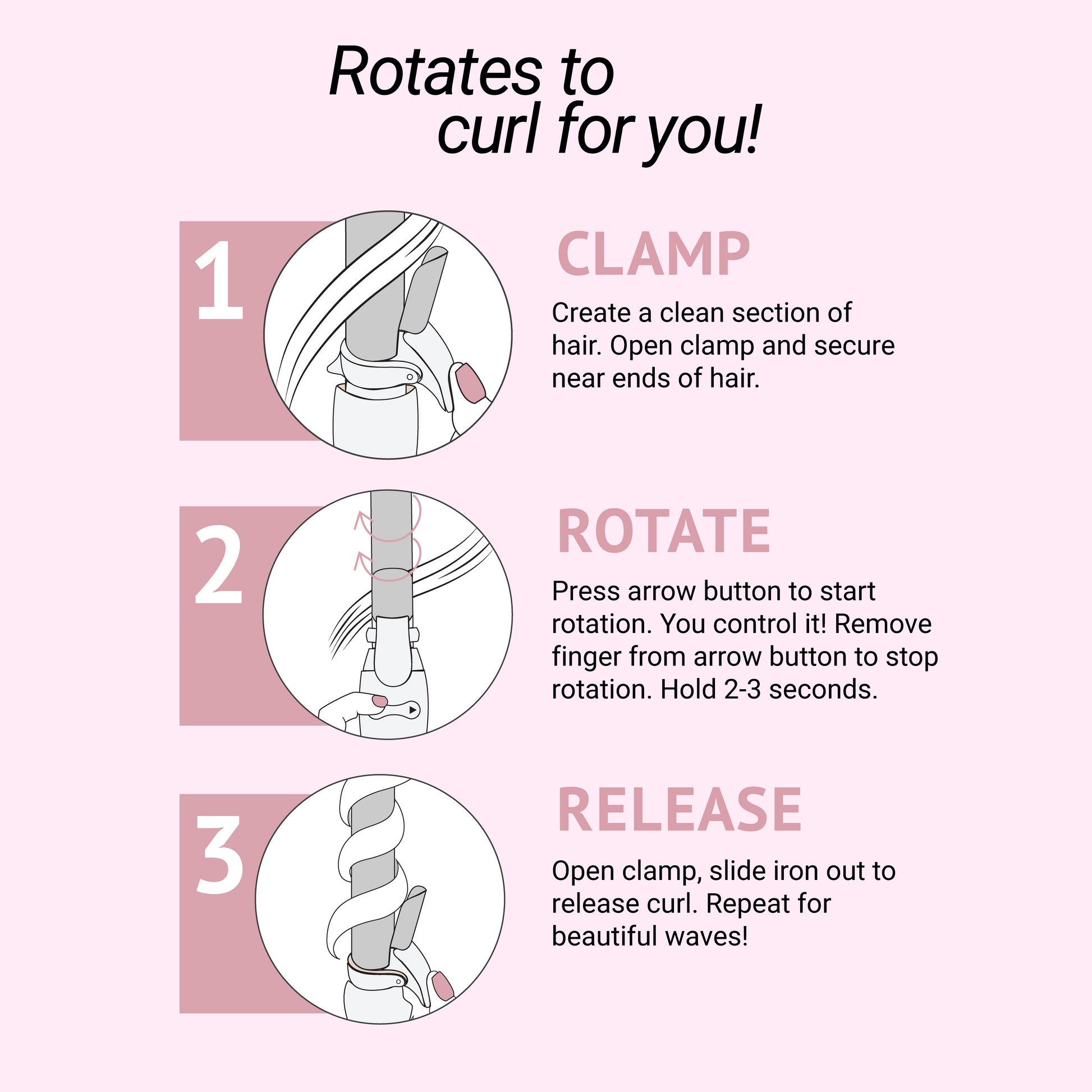 Rotates to curl for you!

1

CLAMP

Create a clean section of hair. Open clamp and secure near ends of hair.

2

ROTATE

Press arrow button to start rotation. You control it! Remove finger from arrow button to stop rotation. Hold 2-3 seconds.

3

RELEASE

Open clamp, slide iron out to release curl. Repeat for beautiful waves!